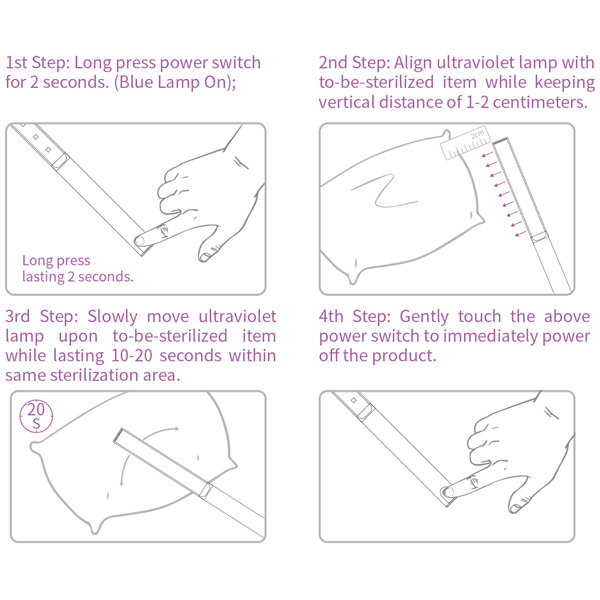 1st Step: Long press power switch for 2 seconds. (Blue Lamp On);

Long press lasting 2 seconds.

2nd Step: Align ultraviolet lamp with to-be-sterilized item while keeping vertical distance of 1-2 centimeters.

2cm

3rd Step: Slowly move ultraviolet lamp upon to-be-sterilized item while lasting 10-20 seconds within same sterilization area.

20 S

4th Step: Gently touch the above power switch to immediately power off the product.